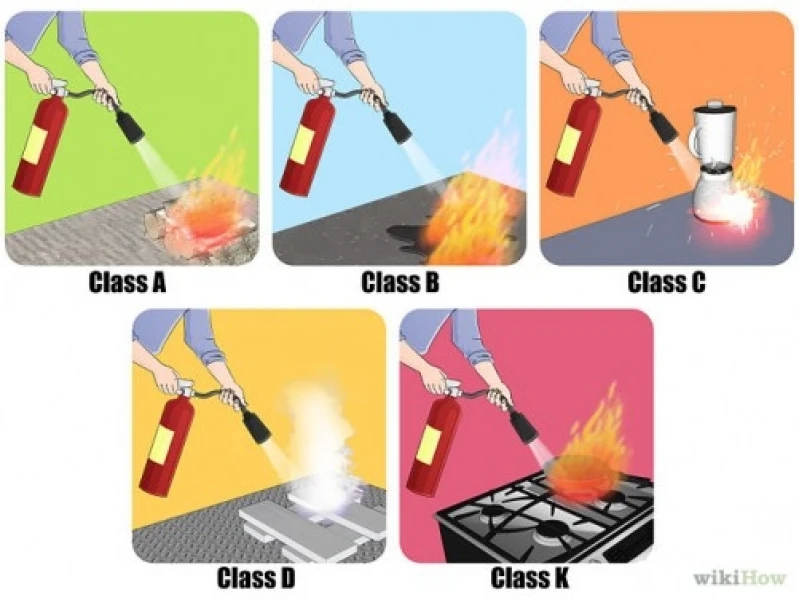 Class A

Class B

Class C

Class D

Class K

wikiHow